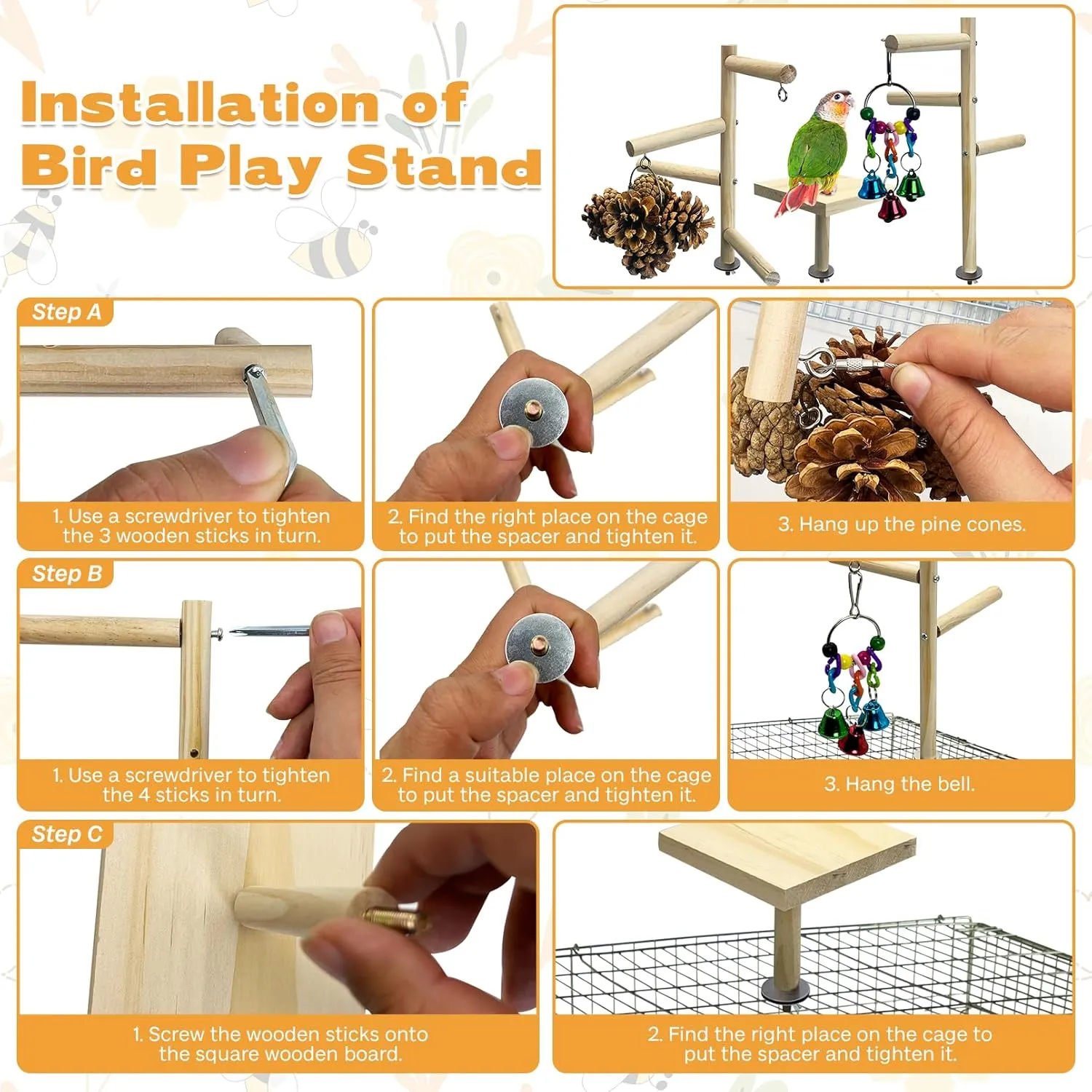 Installation of Bird Play Stand

Step A

1. Use a screwdriver to tighten the 3 wooden sticks in turn.

2. Find the right place on the cage to put the spacer and tighten it.

3. Hang up the pine cones.

Step B

1. Use a screwdriver to tighten the 4 sticks in turn.

2. Find a suitable place on the cage to put the spacer and tighten it.

3. Hang the bell.

Step C

1. Screw the wooden sticks onto the square wooden board.

2. Find the right place on the cage to put the spacer and tighten it.