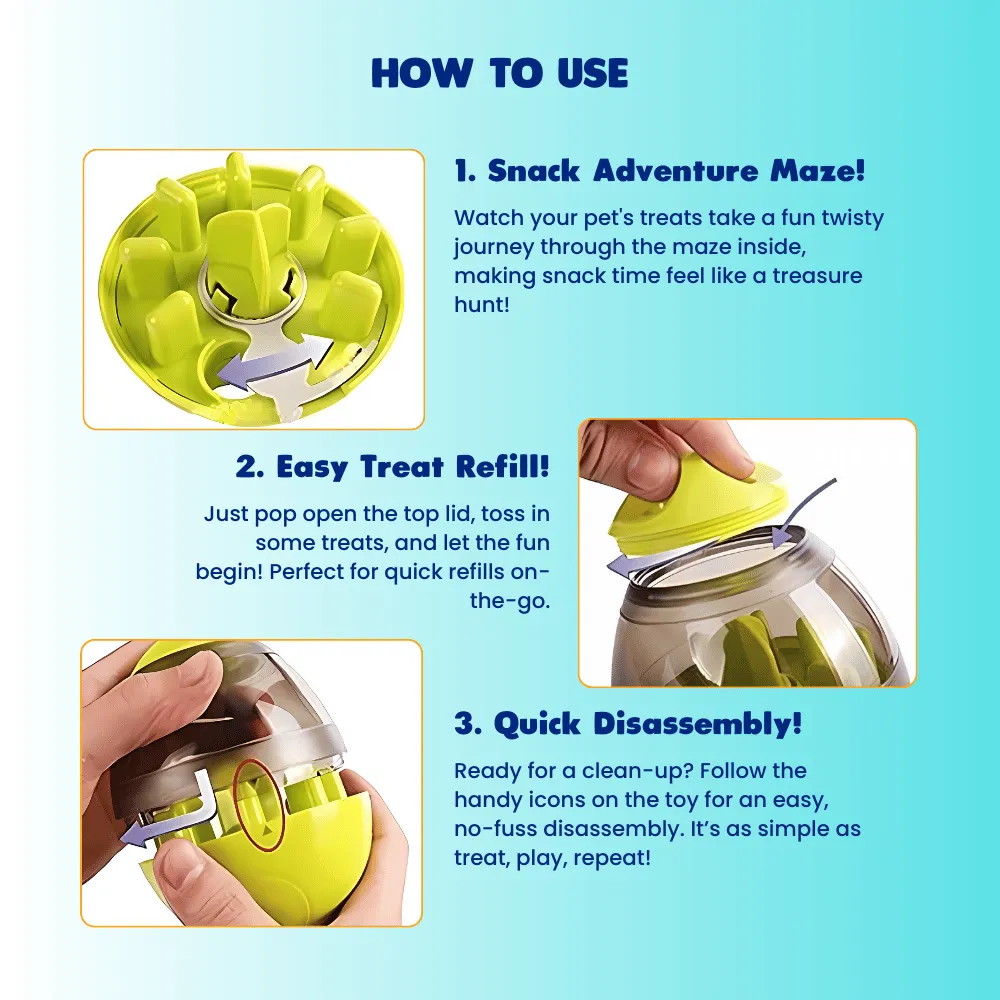 HOW TO USE

1. Snack Adventure Maze!

Watch your pet's treats take a fun twisty journey through the maze inside, making snack time feel like a treasure hunt!

2. Easy Treat Refill!

Just pop open the top lid, toss in some treats, and let the fun begin! Perfect for quick refills on-the-go.

3. Quick Disassembly!

Ready for a clean-up? Follow the handy icons on the toy for an easy, no-fuss disassembly. It's as simple as treat, play, repeat!