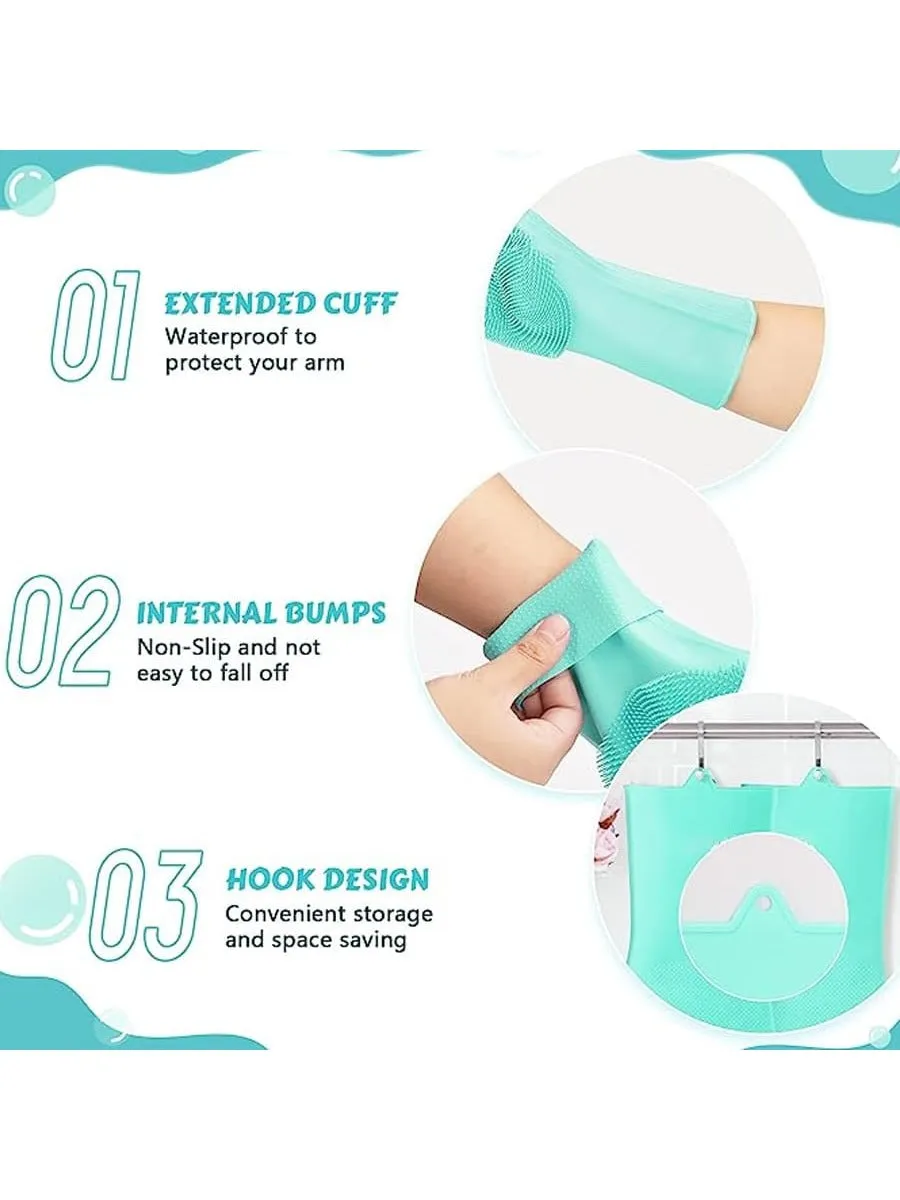 01
EXTENDED CUFF
Waterproof to protect your arm

02
INTERNAL BUMPS
Non-Slip and not easy to fall off

03
HOOK DESIGN
Convenient storage and space saving